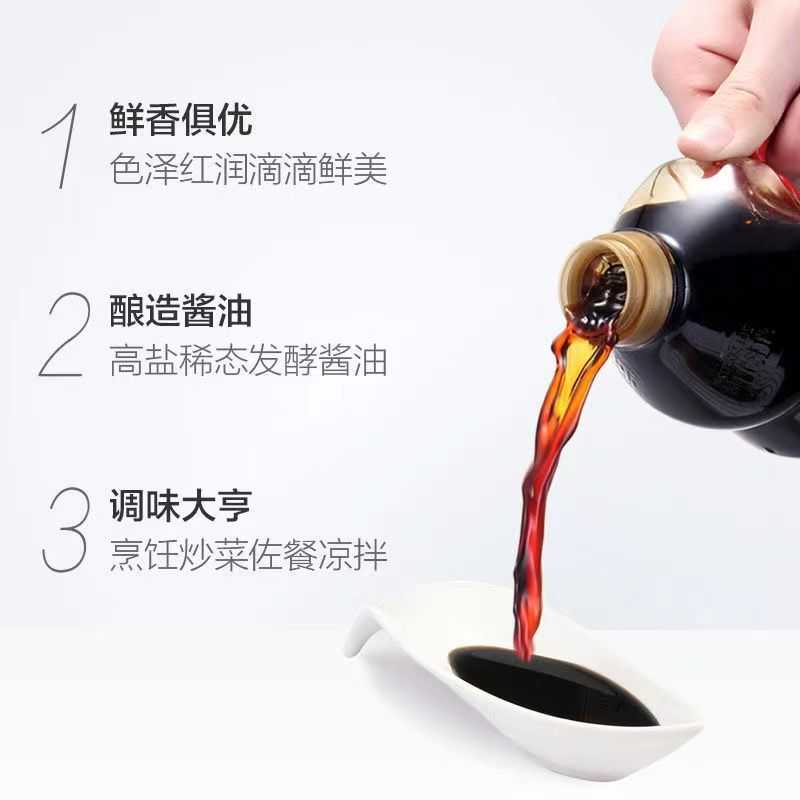 1 鲜香俱优
色泽红润滴滴鲜美

2 酿造酱油
高盐稀态发酵酱油

3 调味大亨
烹饪炒菜佐餐凉拌